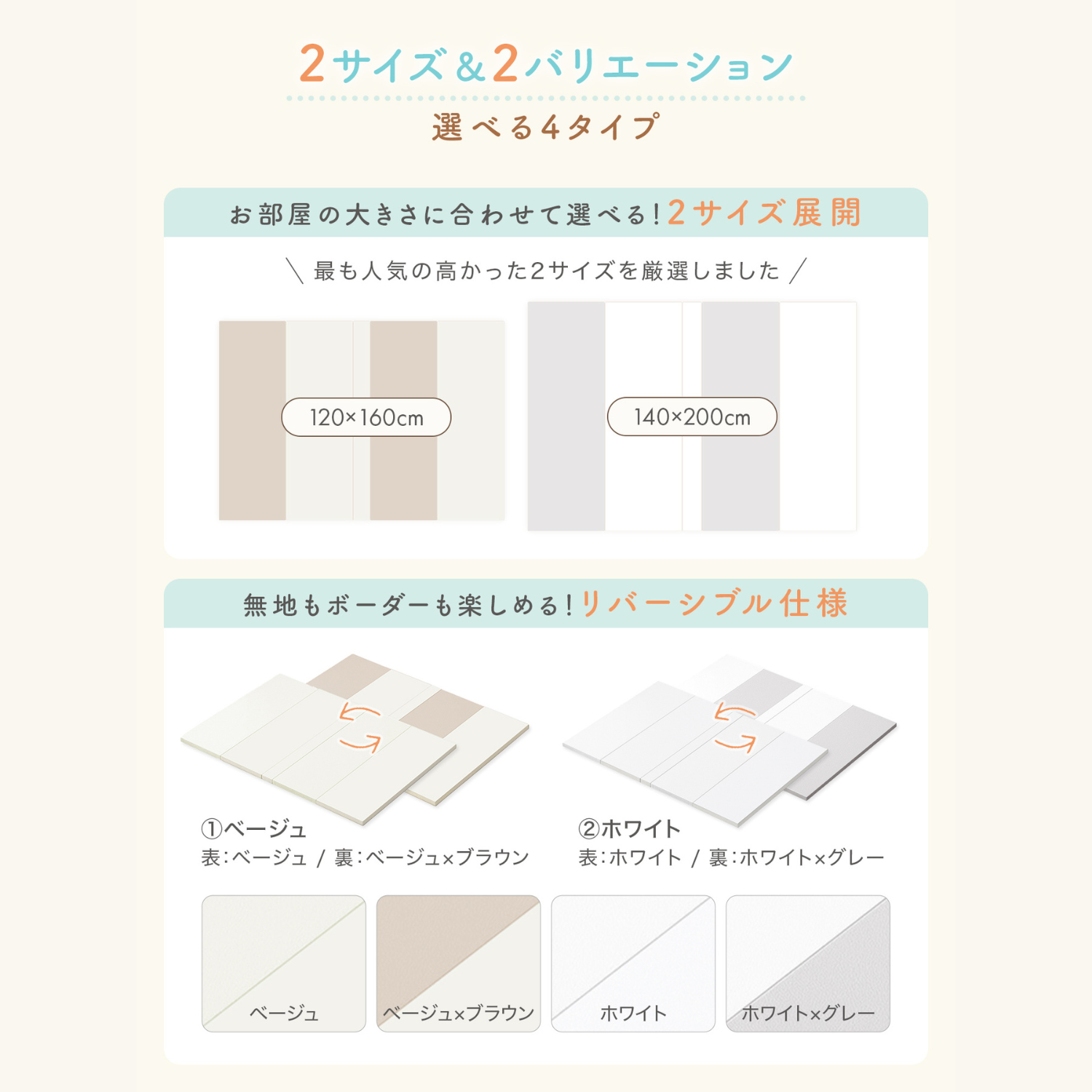 2サイズ＆2バリエーション

選べる4タイプ

お部屋の大きさに合わせて選べる！2サイズ展開

＼ 最も人気の高かった2サイズを厳選しました ／

120×160cm

140×200cm

無地もボーダーも楽しめる！リバーシブル仕様

①ベージュ
表：ベージュ ／ 裏：ベージュ×ブラウン

②ホワイト
表：ホワイト ／ 裏：ホワイト×グレー

ベージュ

ベージュ×ブラウン

ホワイト

ホワイト×グレー