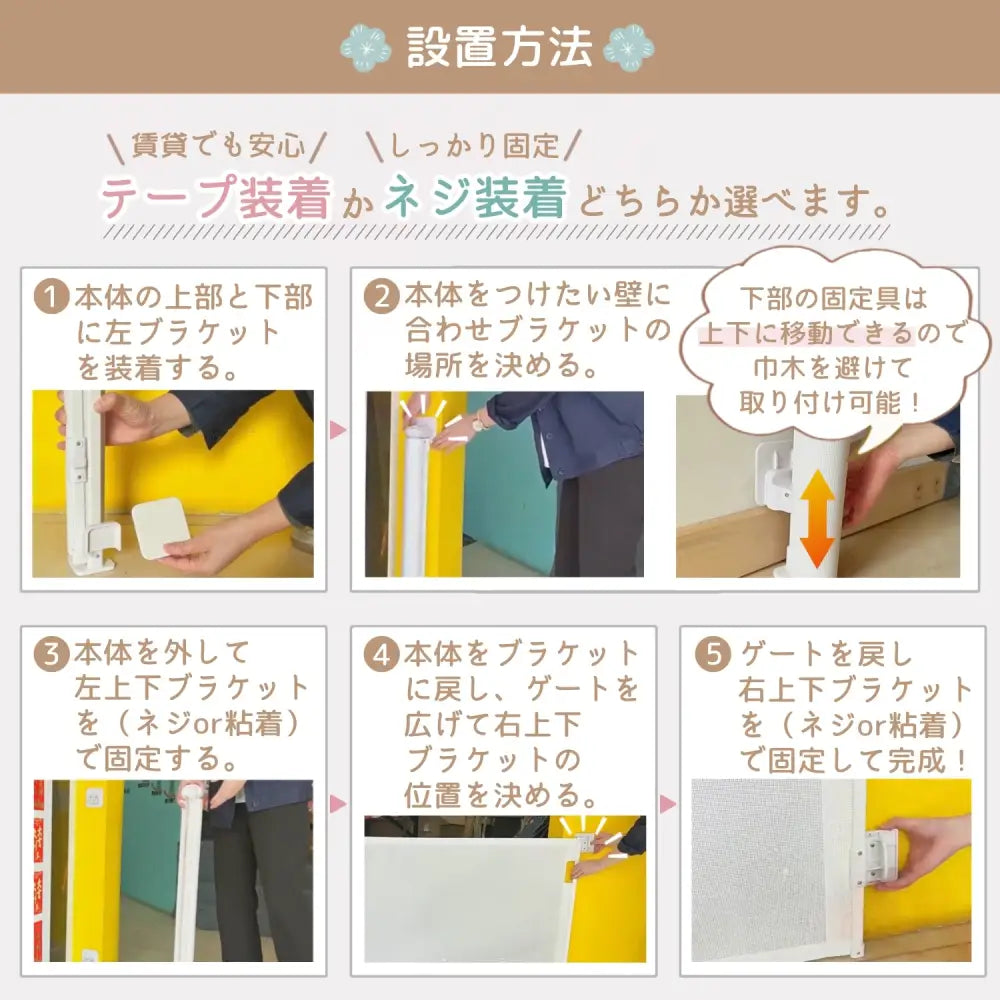 設置方法

＼賃貸でも安心／　＼しっかり固定／

テープ装着かネジ装着どちらか選べます。

1 本体の上部と下部に左ブラケットを装着する。

2 本体をつけたい壁に合わせブラケットの場所を決める。

下部の固定具は上下に移動できるので巾木を避けて取り付け可能！

3 本体を外して左上下ブラケットを（ネジor粘着）で固定する。

4 本体をブラケットに戻し、ゲートを広げて右上下ブラケットの位置を決める。

5 ゲートを戻し右上下ブラケットを（ネジor粘着）で固定して完成！