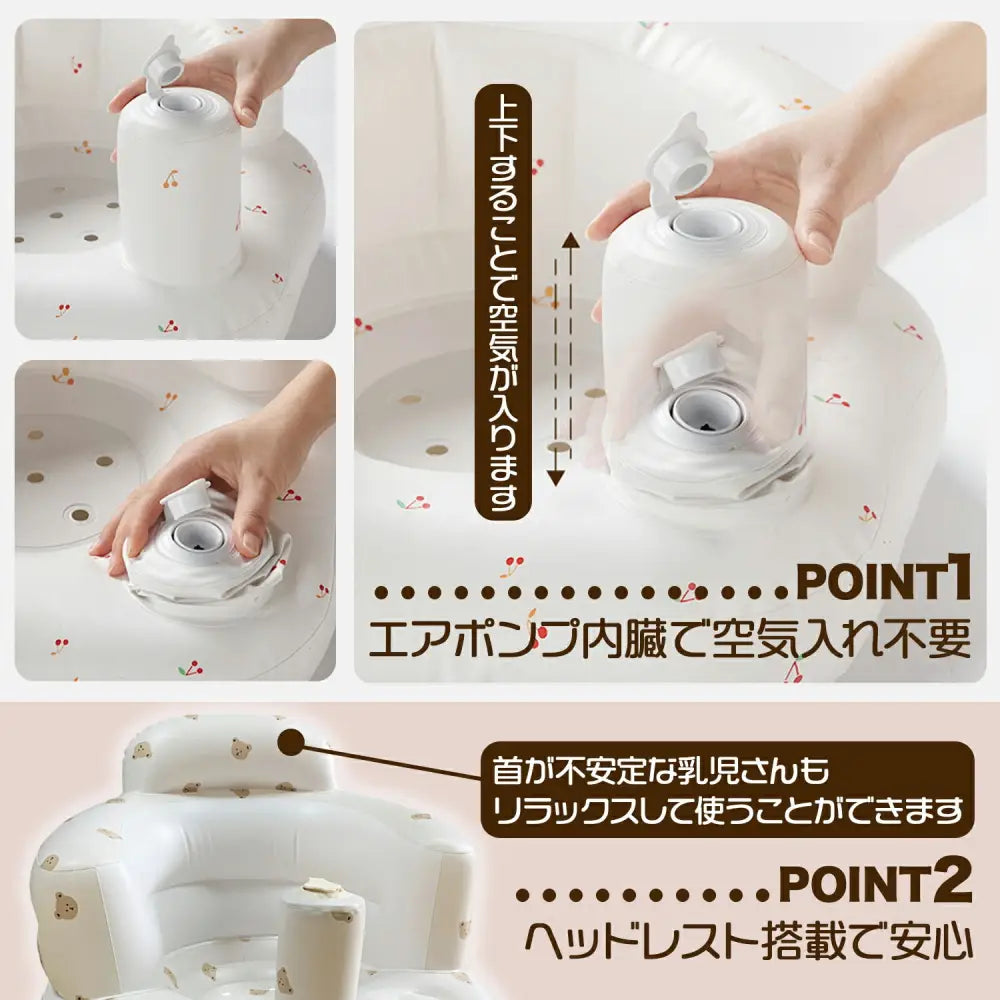 上下することで空気が入ります

POINT1
エアポンプ内臓で空気入れ不要

首が不安定な乳児さんも
リラックスして使うことができます

POINT2
ヘッドレスト搭載で安心