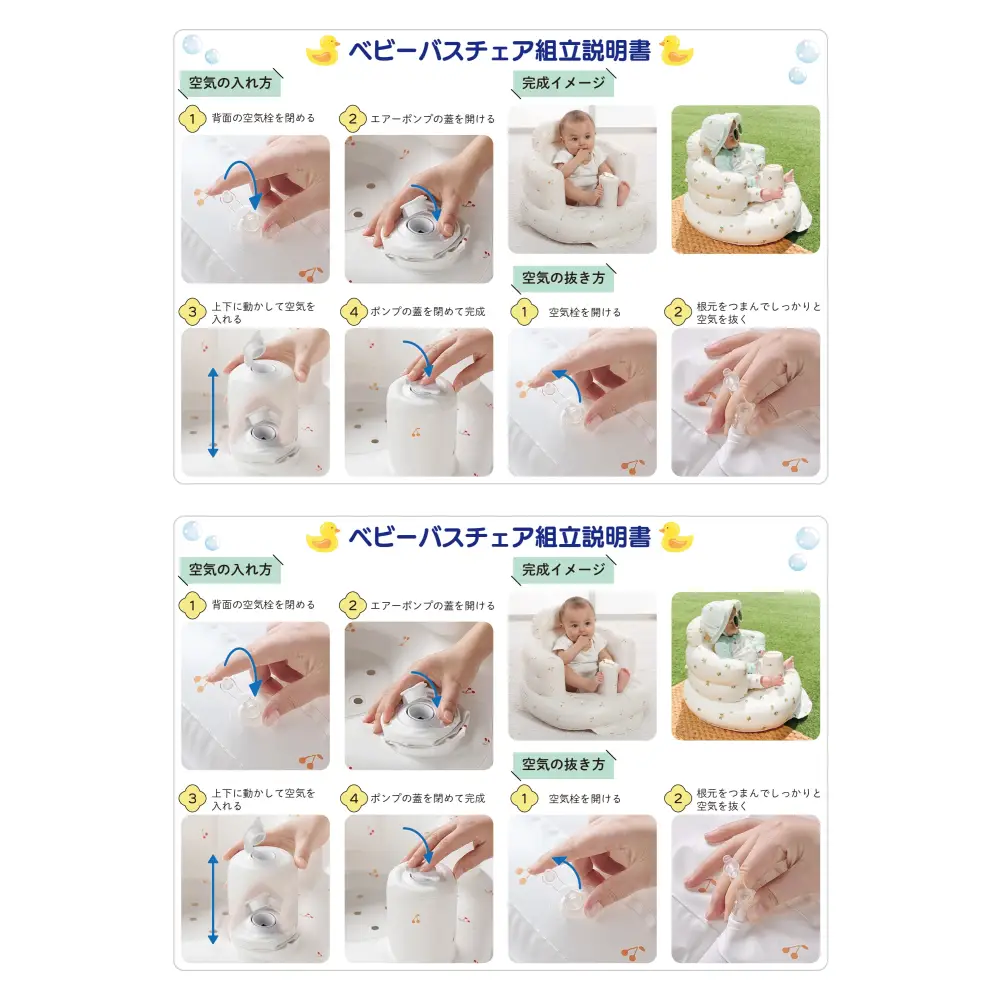 ベビーバスチェア組立説明書

空気の入れ方

1 背面の空気栓を閉める

2 エアーポンプの蓋を開ける

3 上下に動かして空気を入れる

4 ポンプの蓋を閉めて完成

完成イメージ

空気の抜き方

1 空気栓を開ける

2 根元をつまんでしっかりと空気を抜く

ベビーバスチェア組立説明書

空気の入れ方

1 背面の空気栓を閉める

2 エアーポンプの蓋を開ける

3 上下に動かして空気を入れる

4 ポンプの蓋を閉めて完成

完成イメージ

空気の抜き方

1 空気栓を開ける

2 根元をつまんでしっかりと空気を抜く