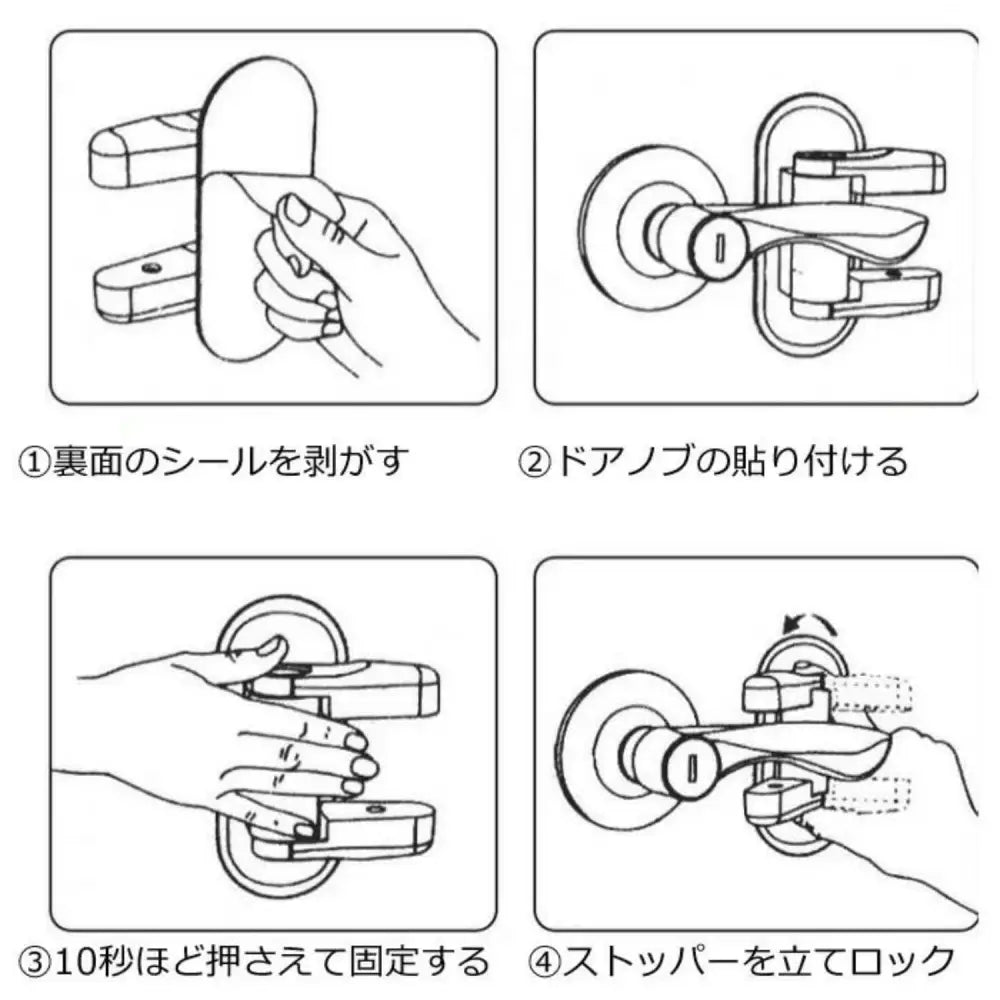 ①裏面のシールを剥がす

②ドアノブの貼り付ける

③10秒ほど押さえて固定する

④ストッパーを立てロック