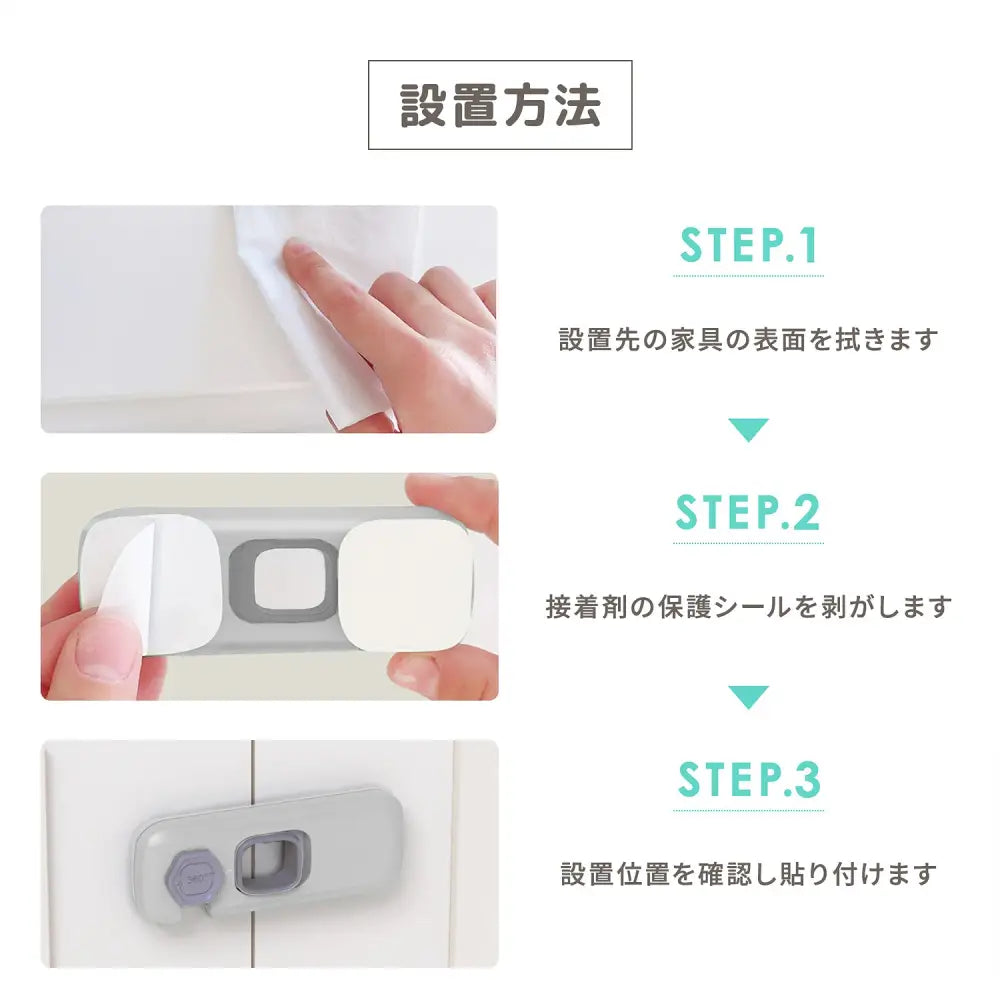 設置方法

STEP.1

設置先の家具の表面を拭きます

STEP.2

接着剤の保護シールを剥がします

STEP.3

設置位置を確認し貼り付けます