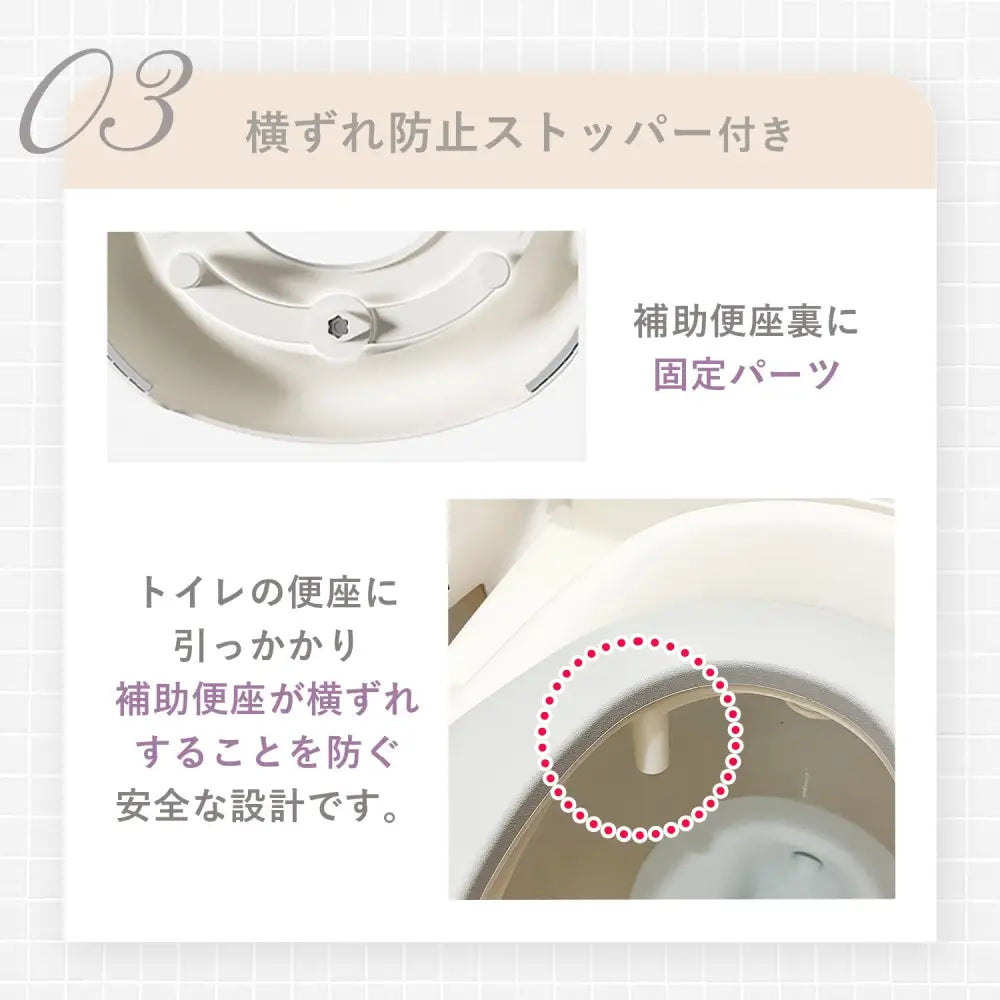 03 横ずれ防止ストッパー付き

補助便座裏に
固定パーツ

トイレの便座に
引っかかり
補助便座が横ずれ
することを防ぐ
安全な設計です。