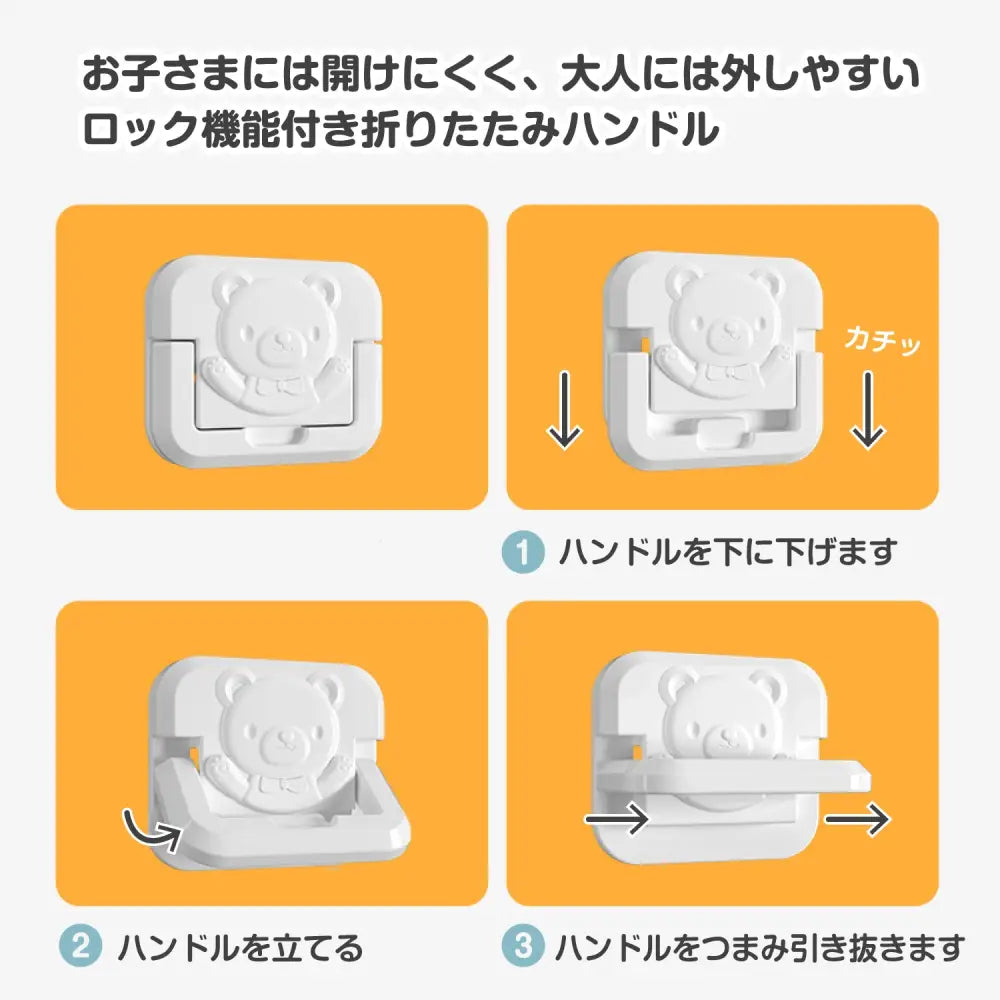 お子さまには開けにくく、大人には外しやすい
ロック機能付き折りたたみハンドル

カチッ

1 ハンドルを下に下げます

2 ハンドルを立てる

3 ハンドルをつまみ引き抜きます