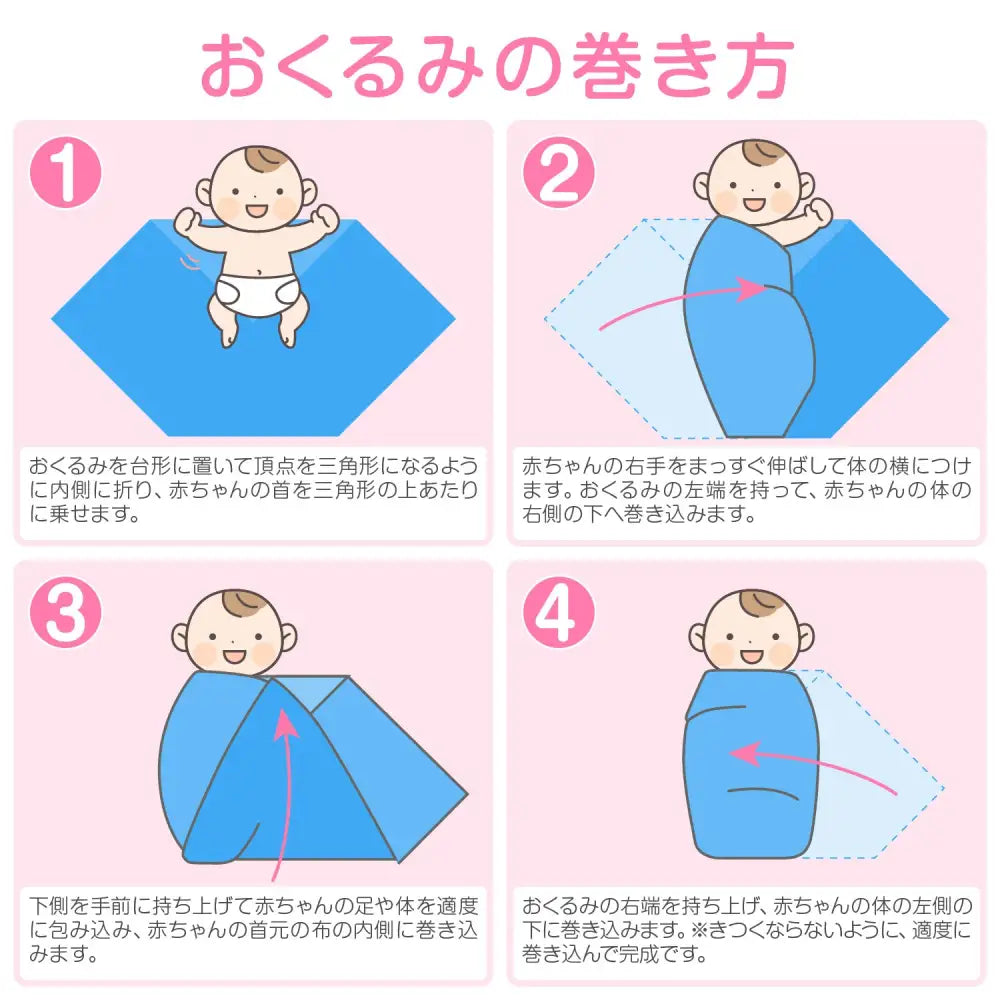 おくるみの巻き方

1

おくるみを台形に置いて頂点を三角形になるように内側に折り、赤ちゃんの首を三角形の上あたりに乗せます。

2

赤ちゃんの右手をまっすぐ伸ばして体の横につけます。おくるみの左端を持って、赤ちゃんの体の右側の下へ巻き込みます。

3

下側を手前に持ち上げて赤ちゃんの足や体を適度に包み込み、赤ちゃんの首元の布の内側に巻き込みます。

4

おくるみの右端を持ち上げ、赤ちゃんの体の左側の下に巻き込みます。※きつくならないように、適度に巻き込んで完成です。