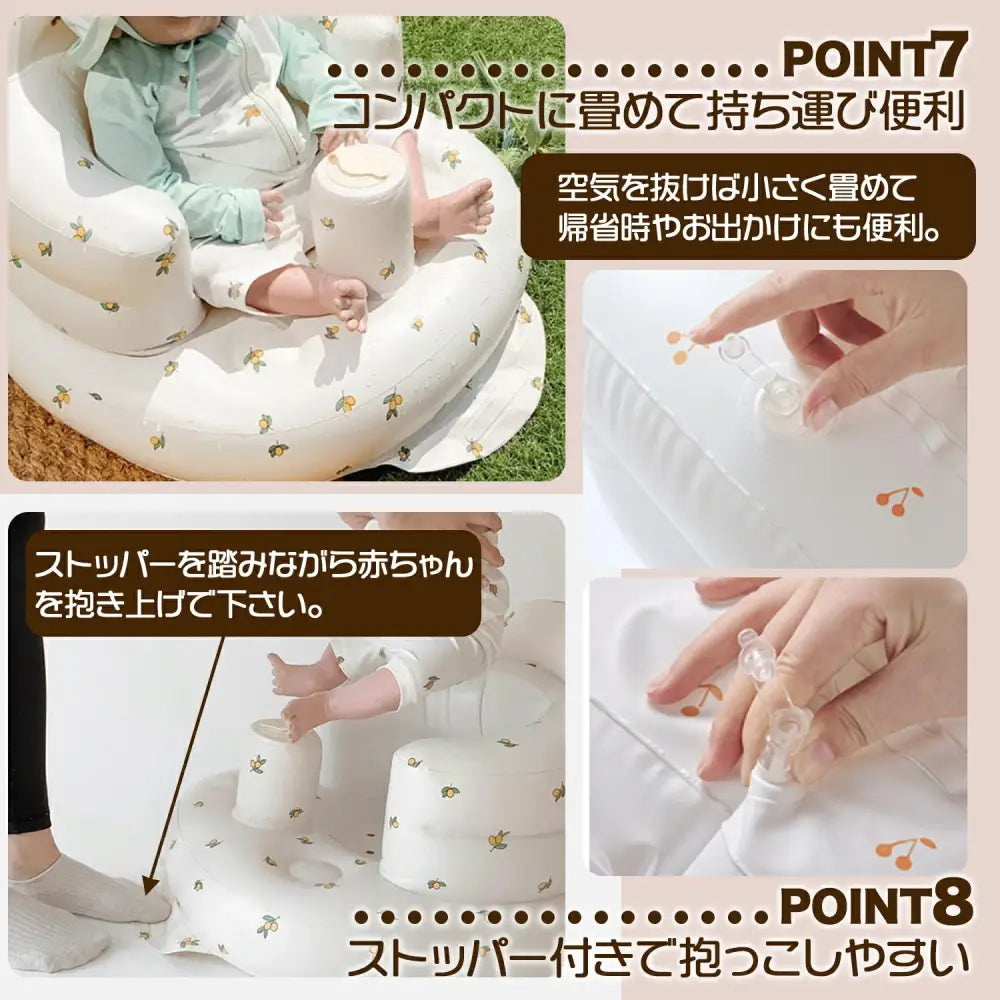 POINT7
コンパクトに畳めて持ち運び便利

空気を抜けば小さく畳めて帰省時やお出かけにも便利。

ストッパーを踏みながら赤ちゃんを抱き上げて下さい。

POINT8
ストッパー付きで抱っこしやすい