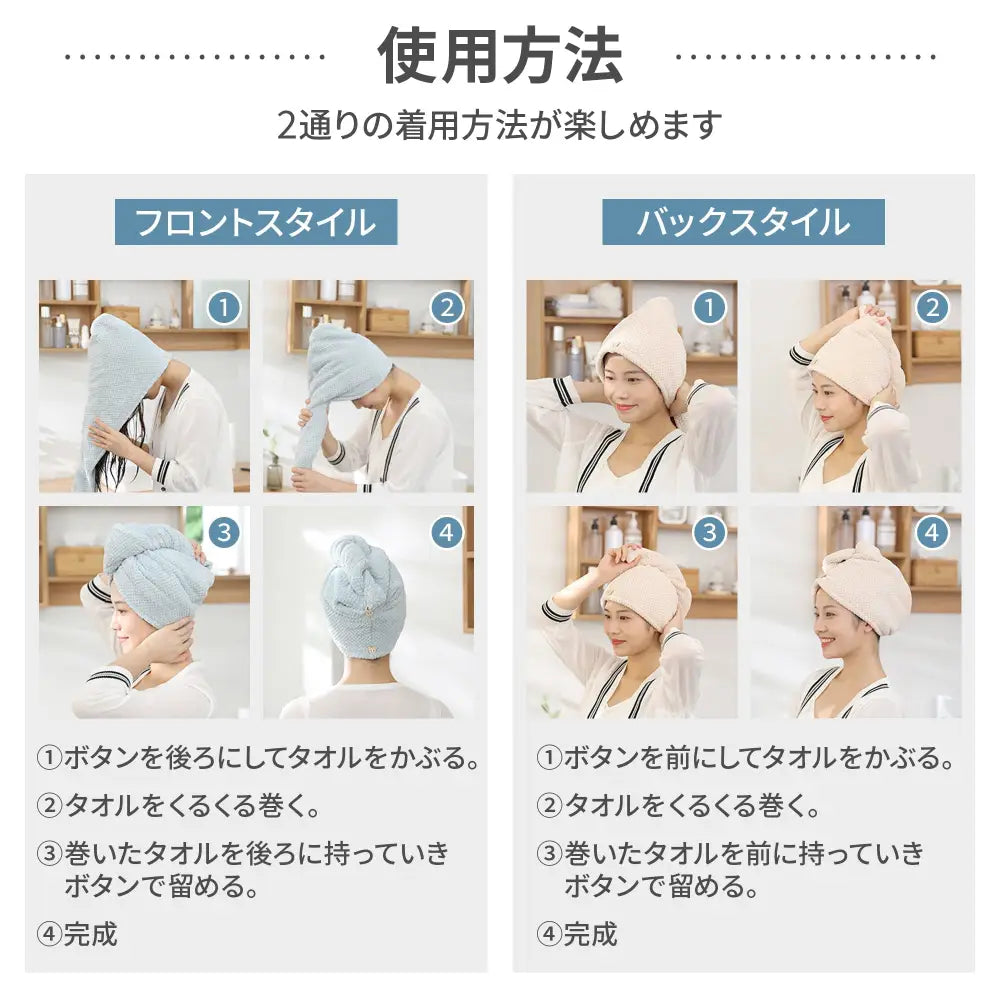 使用方法

2通りの着用方法が楽しめます

フロントスタイル

1 2 3 4

①ボタンを後ろにしてタオルをかぶる。

②タオルをくるくる巻く。

③巻いたタオルを後ろに持っていきボタンで留める。

④完成

バックスタイル

1 2 3 4

①ボタンを前にしてタオルをかぶる。

②タオルをくるくる巻く。

③巻いたタオルを前に持っていきボタンで留める。

④完成