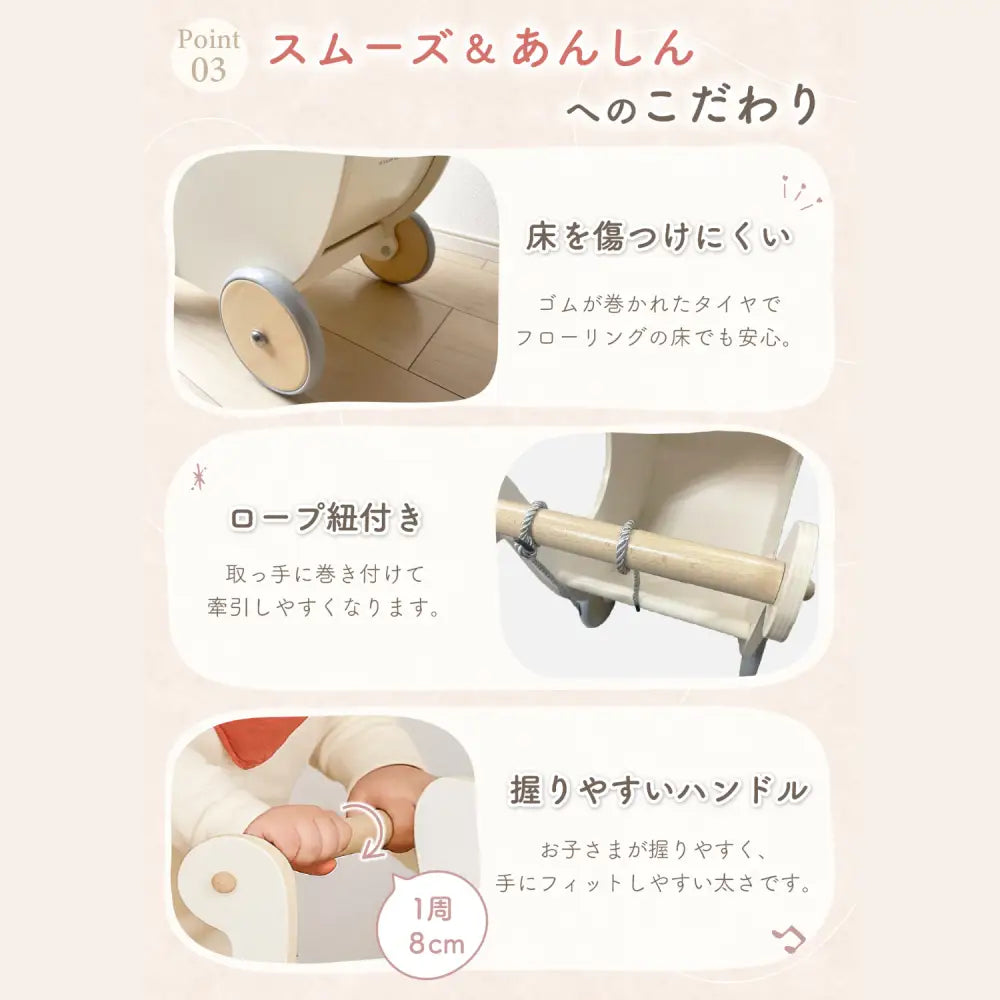 Point 03

スムーズ＆あんしん
へのこだわり

床を傷つけにくい

ゴムが巻かれたタイヤで
フローリングの床でも安心。

ロープ紐付き

取っ手に巻き付けて
牽引しやすくなります。

握りやすいハンドル

お子さまが握りやすく、
手にフィットしやすい太さです。

1周
8cm