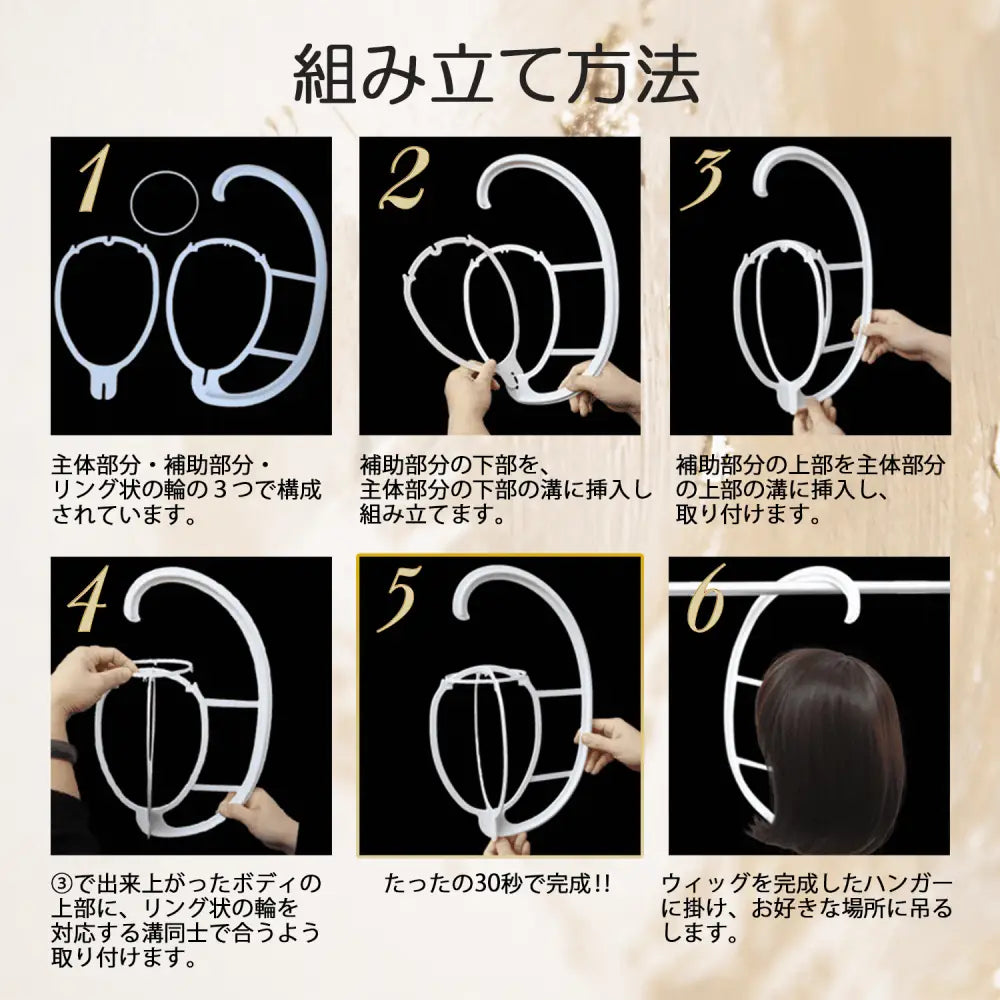 組み立て方法

1

主体部分・補助部分・リング状の輪の３つで構成されています。

2

補助部分の下部を、主体部分の下部の溝に挿入し組み立てます。

3

補助部分の上部を主体部分の上部の溝に挿入し、取り付けます。

4

③で出来上がったボディの上部に、リング状の輪を対応する溝同士で合うよう取り付けます。

5

たったの30秒で完成!!

6

ウィッグを完成したハンガーに掛け、お好きな場所に吊るします。