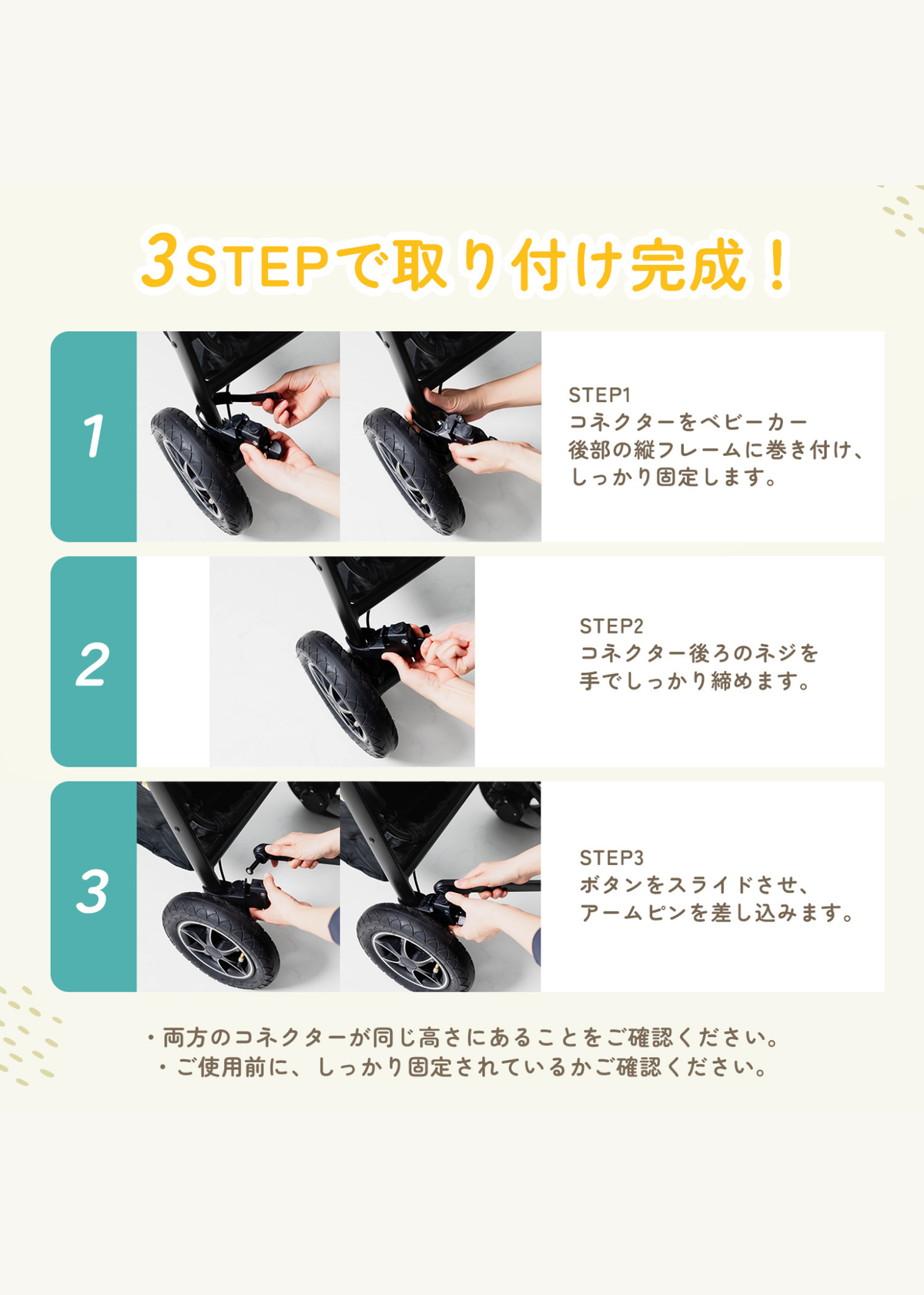 3STEPで取り付け完成！

1

STEP1
コネクターをベビーカー
後部の縦フレームに巻き付け、
しっかり固定します。

2

STEP2
コネクター後ろのネジを
手でしっかり締めます。

3

STEP3
ボタンをスライドさせ、
アームピンを差し込みます。

・両方のコネクターが同じ高さにあることをご確認ください。
・ご使用前に、しっかり固定されているかご確認ください。