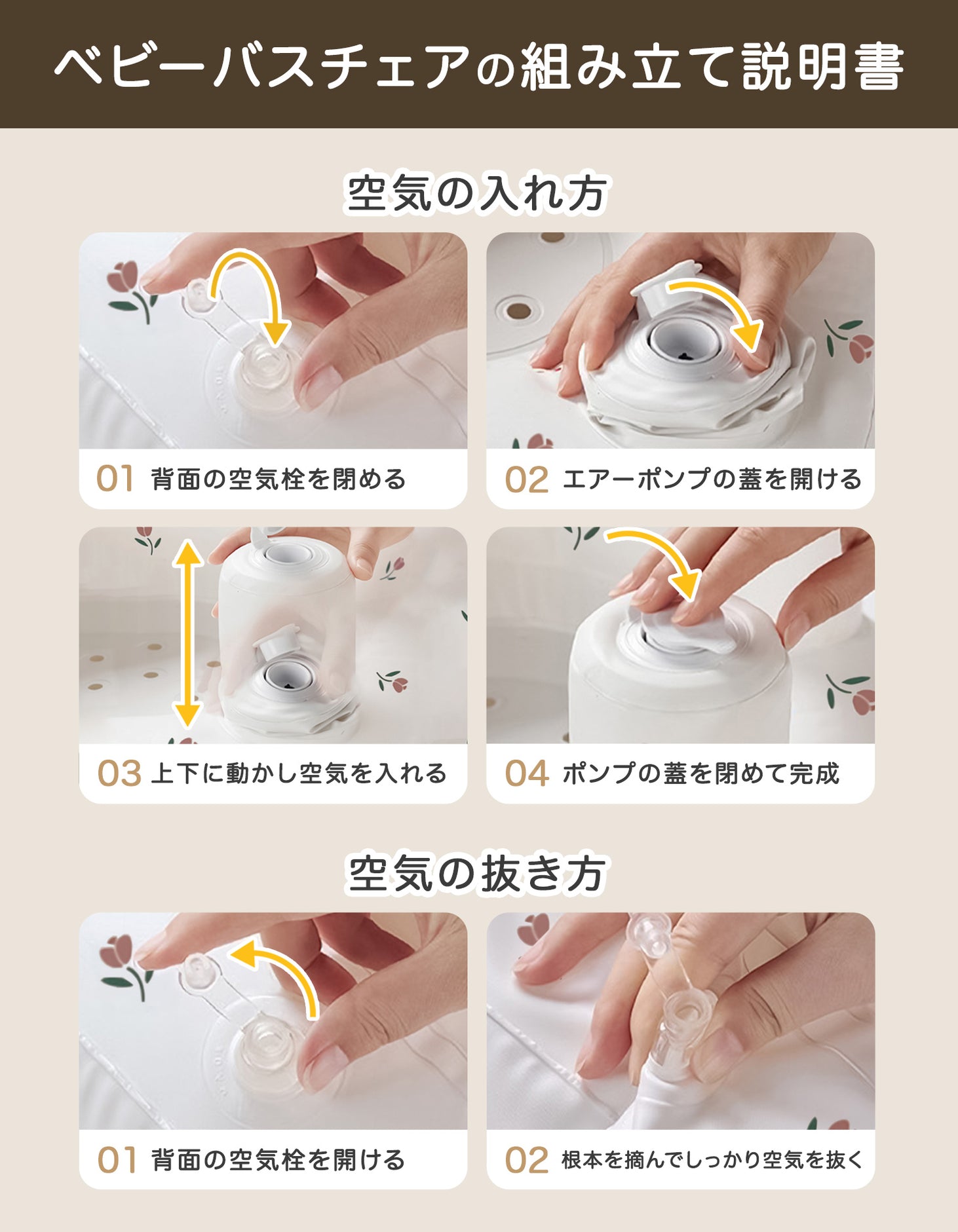 ベビーバスチェアの組み立て説明書

空気の入れ方

01 背面の空気栓を閉める

02 エアーポンプの蓋を開ける

03 上下に動かし空気を入れる

04 ポンプの蓋を閉めて完成

空気の抜き方

01 背面の空気栓を開ける

02 根本を摘んでしっかり空気を抜く