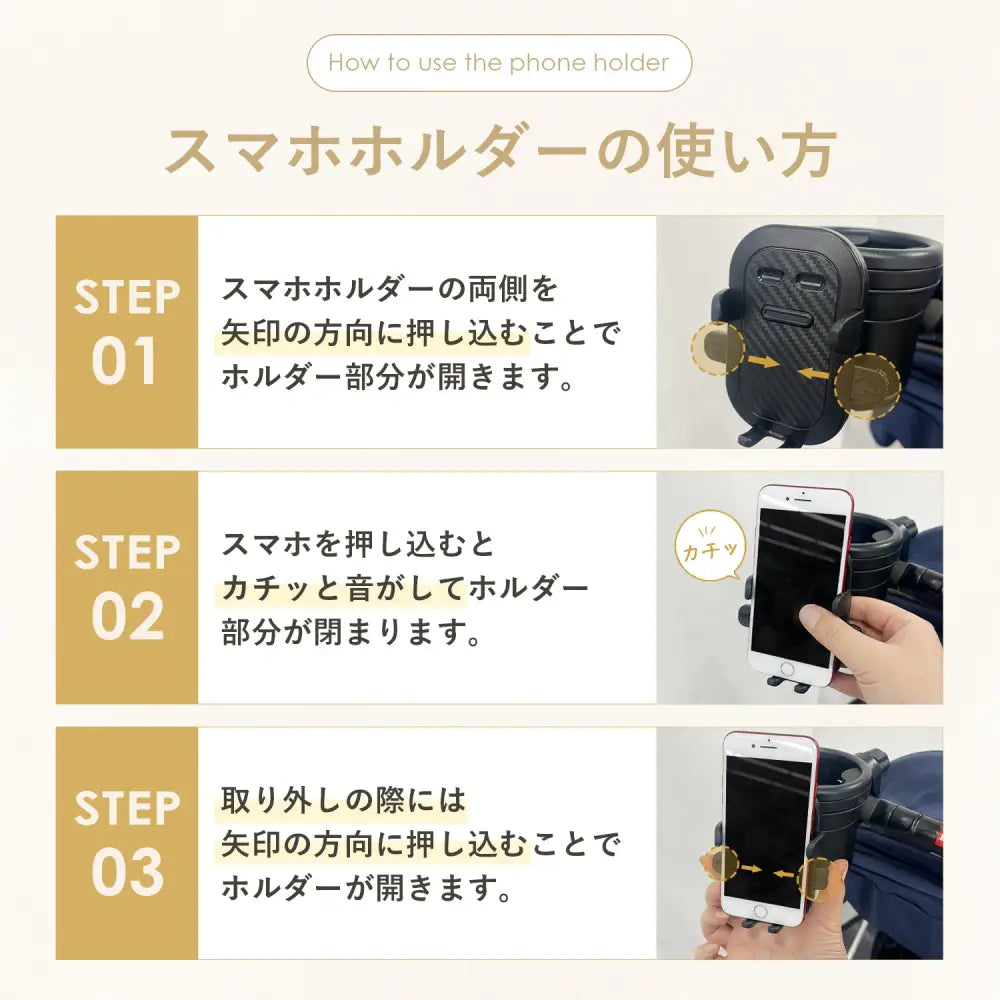 How to use the phone holder

スマホホルダーの使い方

STEP 01

スマホホルダーの両側を矢印の方向に押し込むことでホルダー部分が開きます。

STEP 02

スマホを押し込むとカチッと音がしてホルダー部分が閉まります。

カチッ

STEP 03

取り外しの際には矢印の方向に押し込むことでホルダーが開きます。