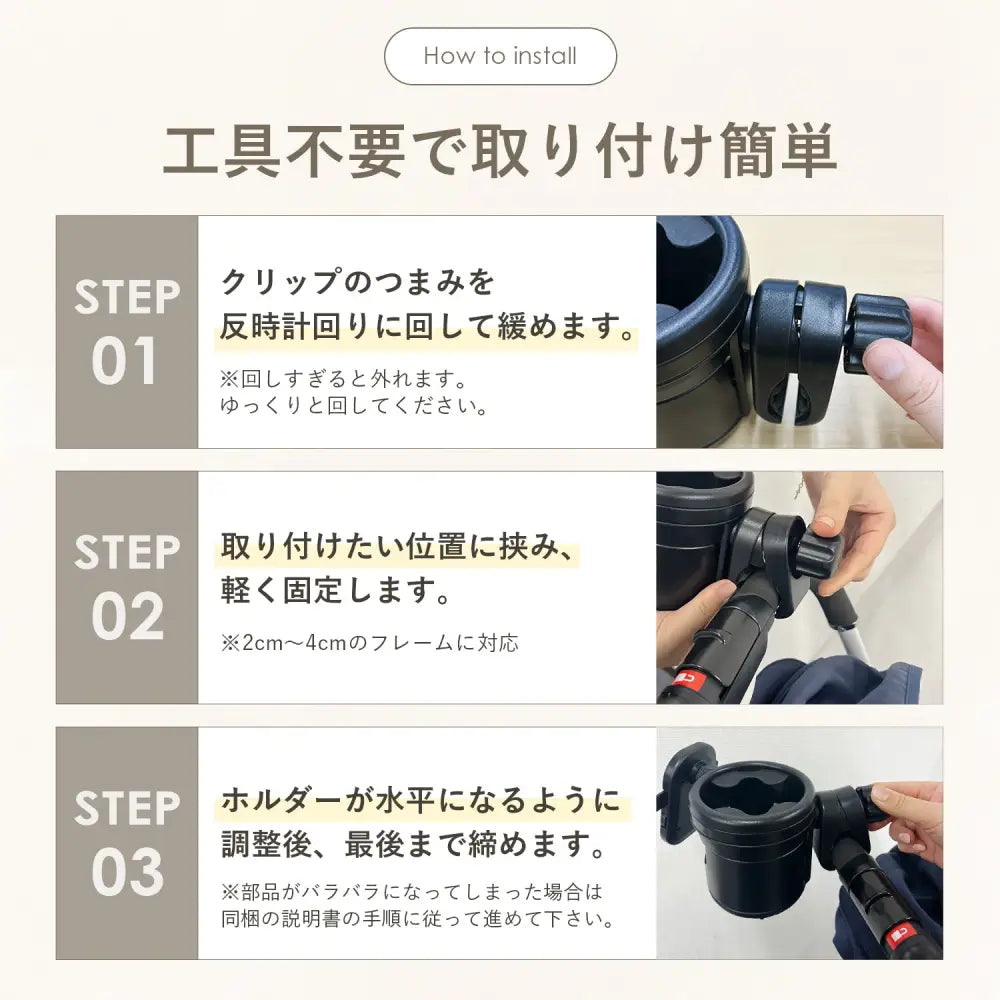 How to install

工具不要で取り付け簡単

STEP 01

クリップのつまみを反時計回りに回して緩めます。

※回しすぎると外れます。ゆっくりと回してください。

STEP 02

取り付けたい位置に挟み、軽く固定します。

※2cm〜4cmのフレームに対応

STEP 03

ホルダーが水平になるように調整後、最後まで締めます。

※部品がバラバラになってしまった場合は同梱の説明書の手順に従って進めて下さい。