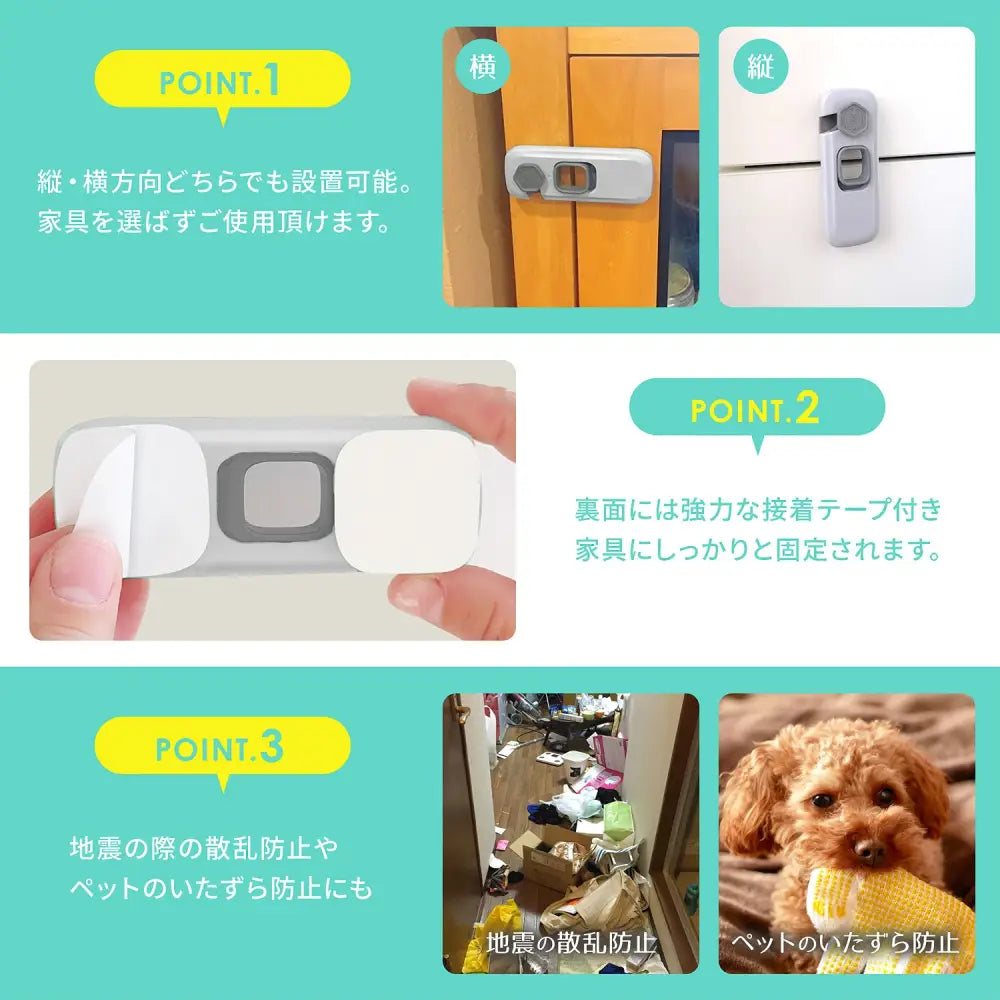 POINT.1

縦・横方向どちらでも設置可能。
家具を選ばずご使用頂けます。

横

縦

POINT.2

裏面には強力な接着テープ付き
家具にしっかりと固定されます。

POINT.3

地震の際の散乱防止や
ペットのいたずら防止にも

地震の散乱防止

ペットのいたずら防止