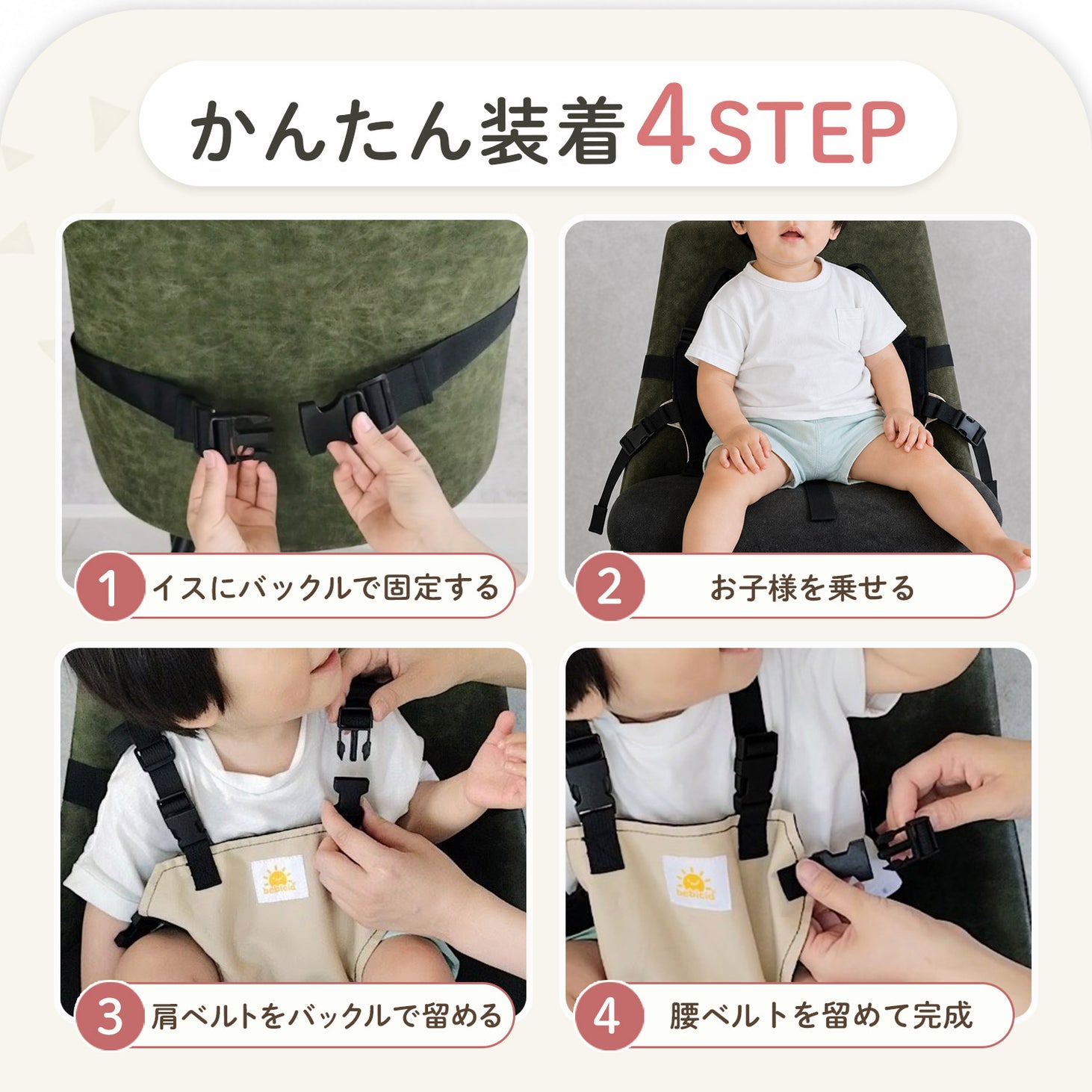 かんたん装着4STEP

1 イスにバックルで固定する

2 お子様を乗せる

bebicia

3 肩ベルトをバックルで留める

bebicia

4 腰ベルトを留めて完成