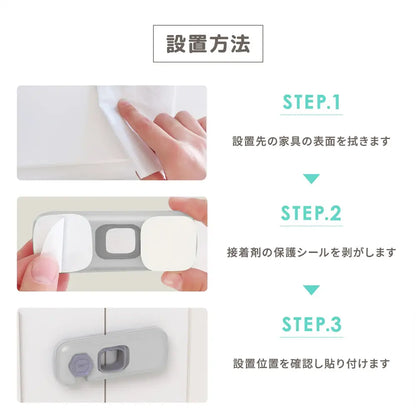 設置方法

STEP.1

設置先の家具の表面を拭きます

STEP.2

接着剤の保護シールを剥がします

STEP.3

設置位置を確認し貼り付けます