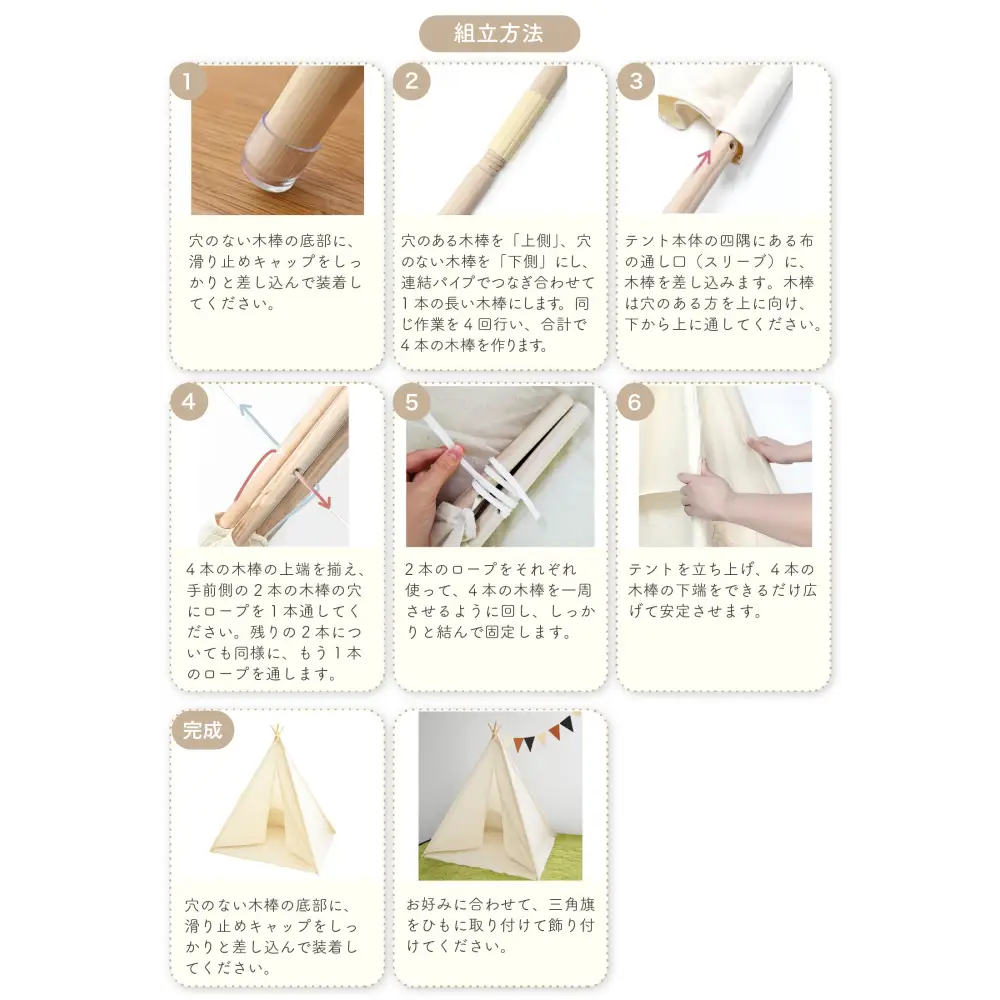 組立方法

1
穴のない木棒の底部に、滑り止めキャップをしっかりと差し込んで装着してください。

2
穴のある木棒を「上側」、穴のない木棒を「下側」にし、連結パイプでつなぎ合わせて1本の長い木棒にします。同じ作業を4回行い、合計で4本の木棒を作ります。

3
テント本体の四隅にある布の通し口（スリーブ）に、木棒を差し込みます。木棒は穴のある方を上に向け、下から上に通してください。

4
4本の木棒の上端を揃え、手前側の2本の木棒の穴にロープを1本通してください。残りの2本についても同様に、もう1本のロープを通します。

5
2本のロープをそれぞれ使って、4本の木棒を一周させるように回し、しっかりと結んで固定します。

6
テントを立ち上げ、4本の木棒の下端をできるだけ広げて安定させます。

完成
穴のない木棒の底部に、滑り止めキャップをしっかりと差し込んで装着してください。

お好みに合わせて、三角旗をひもに取り付けて飾り付けてください。