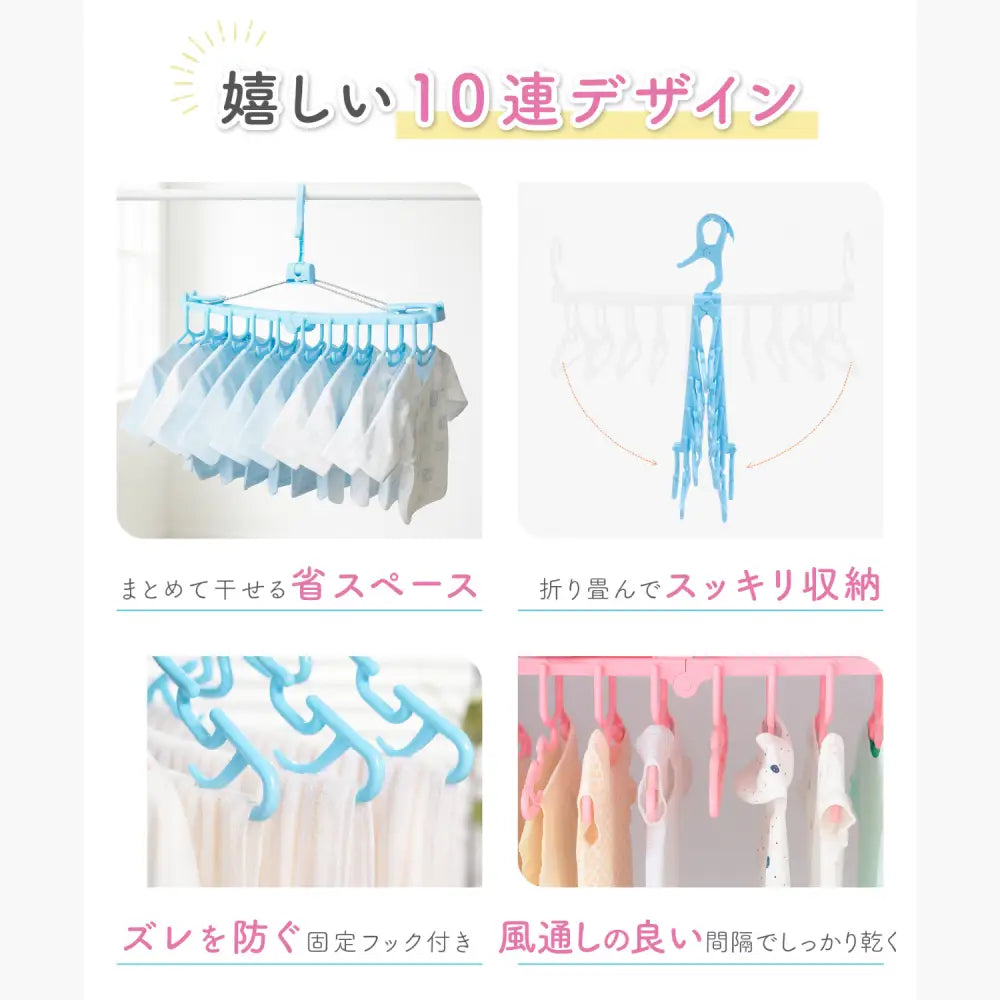 嬉しい10連デザイン

まとめて干せる省スペース

折り畳んでスッキリ収納

ズレを防ぐ固定フック付き

風通しの良い間隔でしっかり乾く