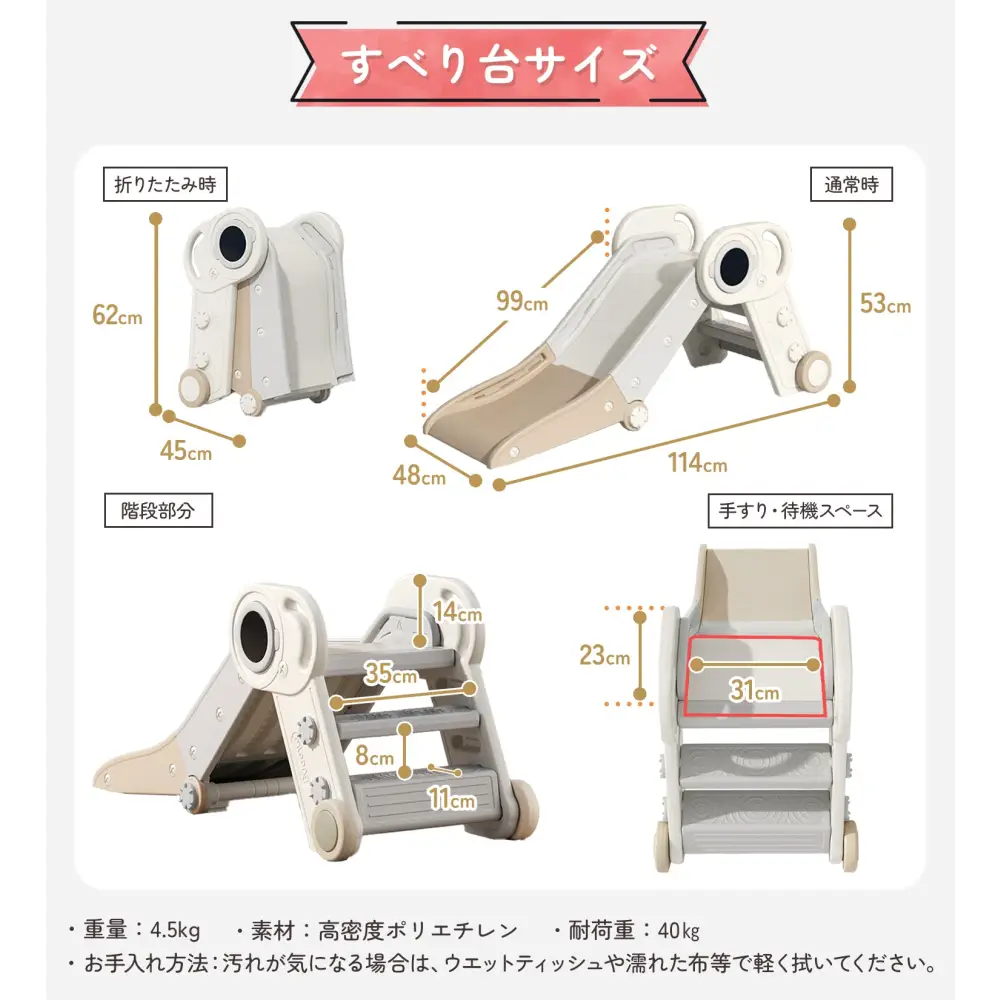 すべり台サイズ

折りたたみ時

62cm

45cm

通常時

99cm

53cm

48cm

114cm

階段部分

14cm

35cm

8cm

11cm

手すり・待機スペース

23cm

31cm

・重量：4.5kg　・素材：高密度ポリエチレン　・耐荷重：40kg
・お手入れ方法：汚れが気になる場合は、ウエットティッシュや濡れた布等で軽く拭いてください。