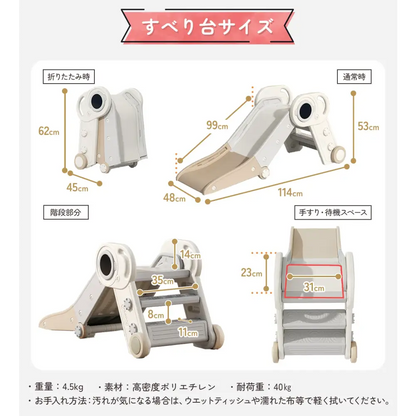 すべり台サイズ

折りたたみ時

62cm

45cm

通常時

99cm

53cm

48cm

114cm

階段部分

14cm

35cm

8cm

11cm

手すり・待機スペース

23cm

31cm

・重量：4.5kg　・素材：高密度ポリエチレン　・耐荷重：40kg
・お手入れ方法：汚れが気になる場合は、ウエットティッシュや濡れた布等で軽く拭いてください。