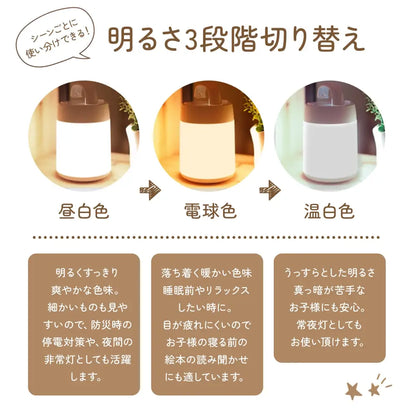 シーンごとに使い分けできる!

明るさ3段階切り替え

昼白色

電球色

温白色

明るくすっきり爽やかな色味。細かいものも見やすいので、防災時の停電対策や、夜間の非常灯としても活躍します。

落ち着く暖かい色味睡眠前やリラックスしたい時に。目が疲れにくいのでお子様の寝る前の絵本の読み聞かせにも適しています。

うっすらとした明るさ真っ暗が苦手なお子様にも安心。常夜灯としてもお使い頂けます。