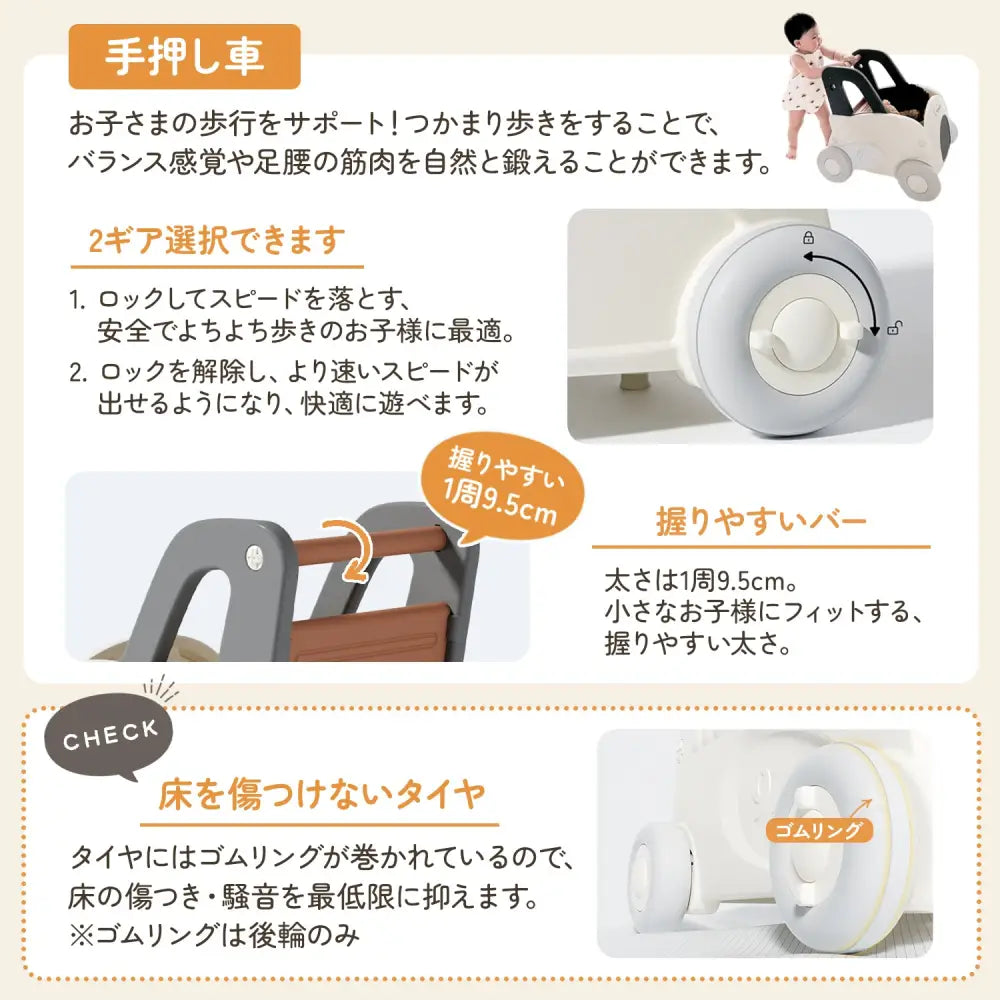 手押し車

お子さまの歩行をサポート！つかまり歩きをすることで、バランス感覚や足腰の筋肉を自然と鍛えることができます。

2ギア選択できます

1. ロックしてスピードを落とす、安全でよちよち歩きのお子様に最適。

2. ロックを解除し、より速いスピードが出せるようになり、快適に遊べます。

握りやすい 1周9.5cm

握りやすいバー

太さは1周9.5cm。
小さなお子様にフィットする、握りやすい太さ。

CHECK

床を傷つけないタイヤ

タイヤにはゴムリングが巻かれているので、床の傷つき・騒音を最低限に抑えます。
※ゴムリングは後輪のみ

ゴムリング