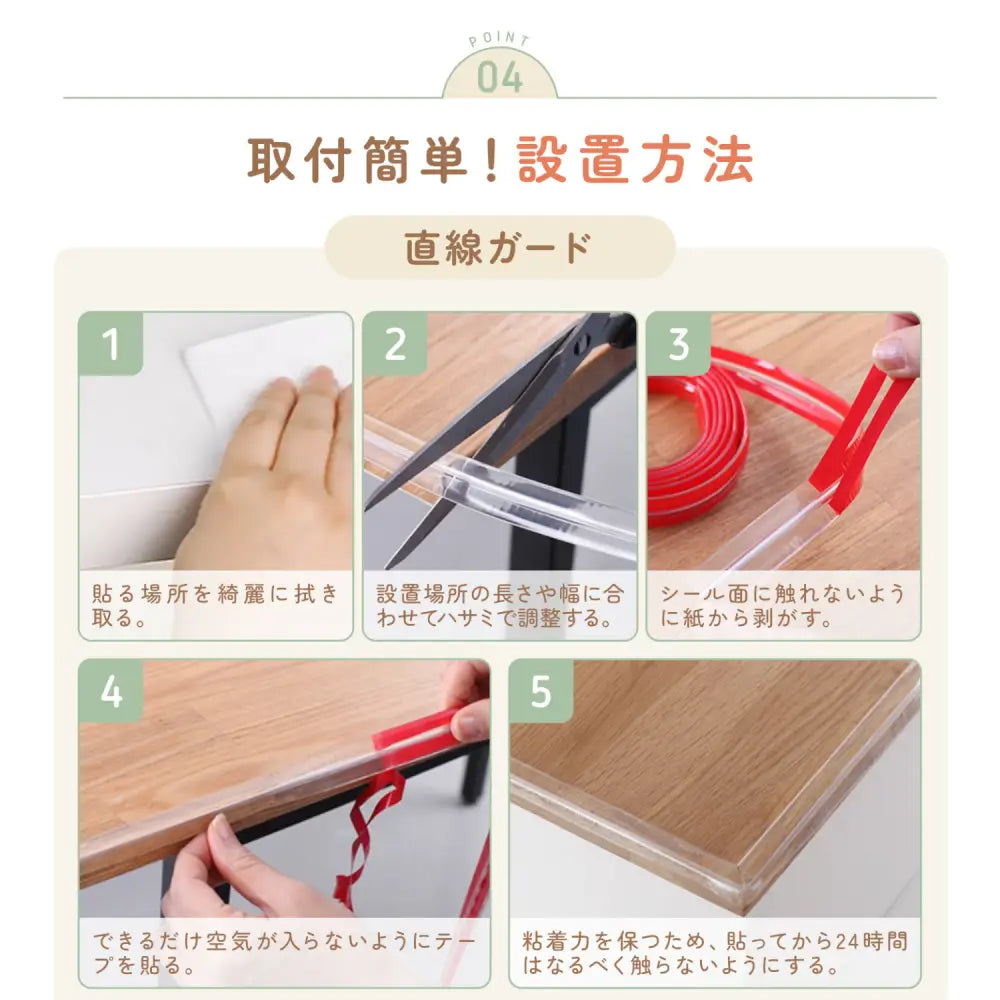 POINT
04

取付簡単!設置方法

直線ガード

1
貼る場所を綺麗に拭き取る。

2
設置場所の長さや幅に合わせてハサミで調整する。

3
シール面に触れないように紙から剥がす。

4
できるだけ空気が入らないようにテープを貼る。

5
粘着力を保つため、貼ってから24時間はなるべく触らないようにする。